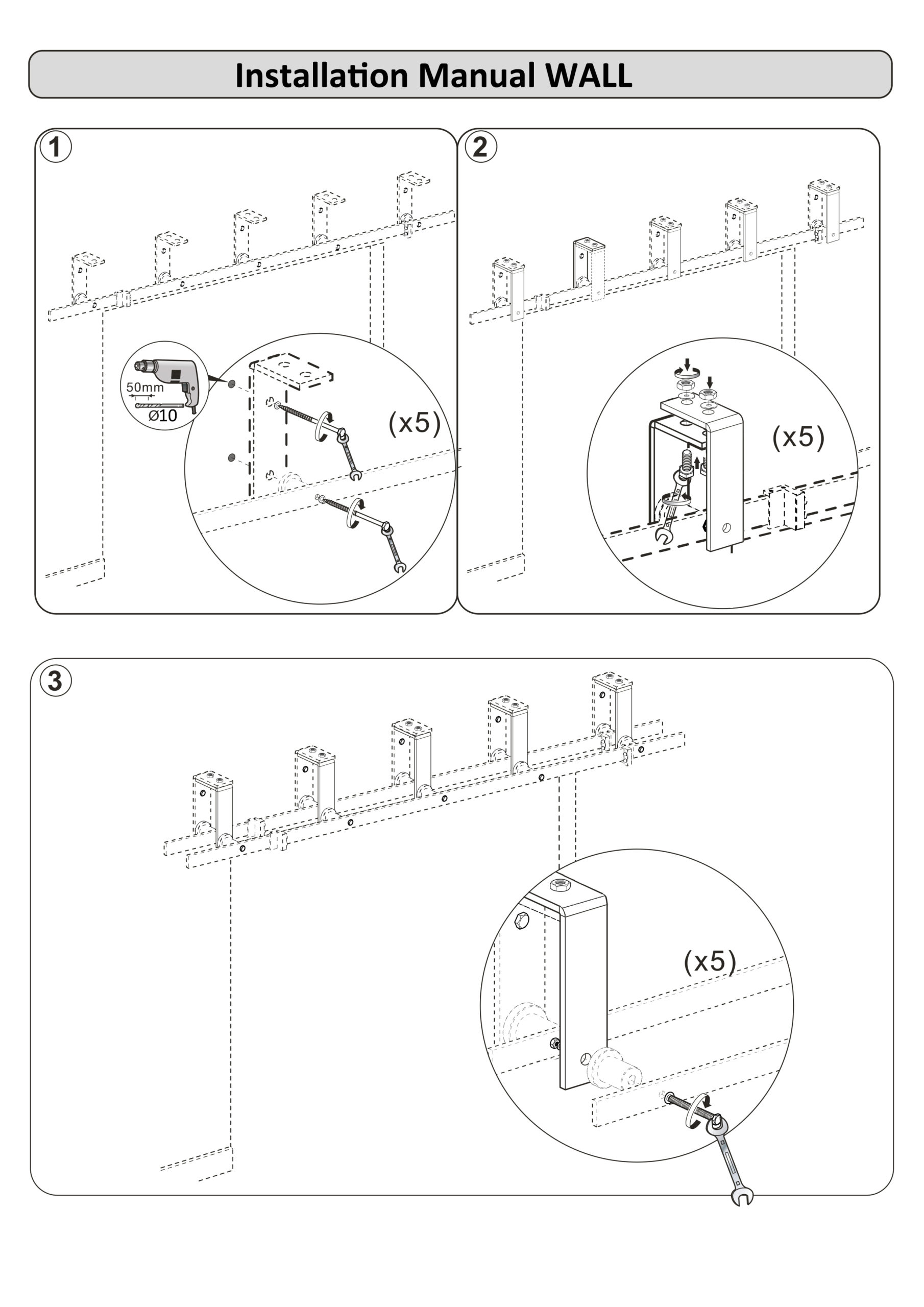 Installation Manual WALL

1

50mm

Ø10

(x5)

2

(x5)

3

(x5)